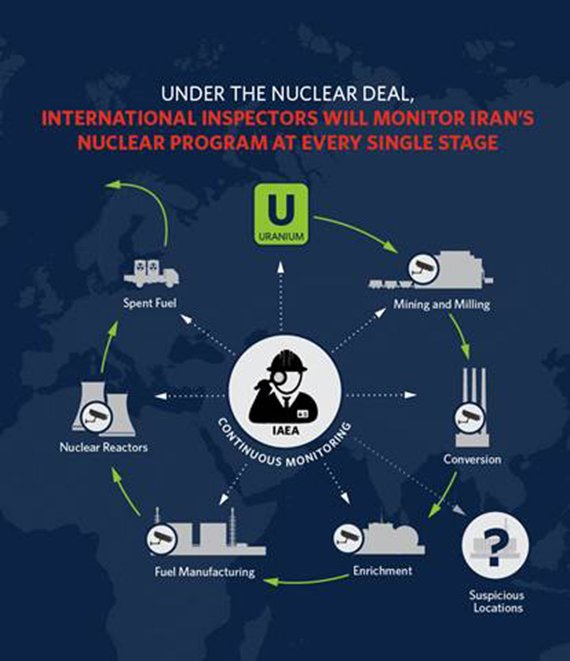 UNDER THE NUCLEAR DEAL,
INTERNATIONAL INSPECTORS WILL MONITOR IRAN'S NUCLEAR PROGRAM AT EVERY SINGLE STAGE

U
URANIUM

Mining and Milling

Conversion

Enrichment

Suspicious Locations

Fuel Manufacturing

Nuclear Reactors

Spent Fuel

IAEA
CONTINUOUS MONITORING